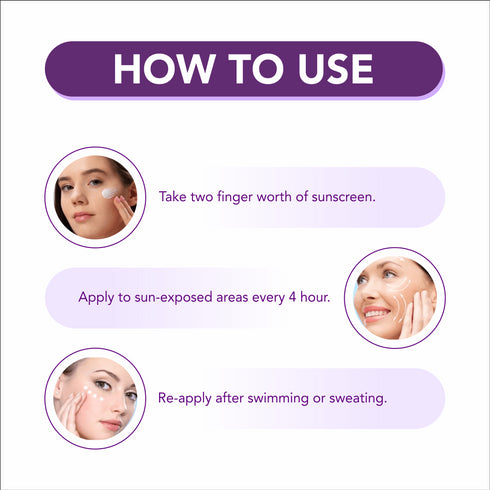 HOW TO USE

Take two finger worth of sunscreen.

Apply to sun-exposed areas every 4 hour.

Re-apply after swimming or sweating.