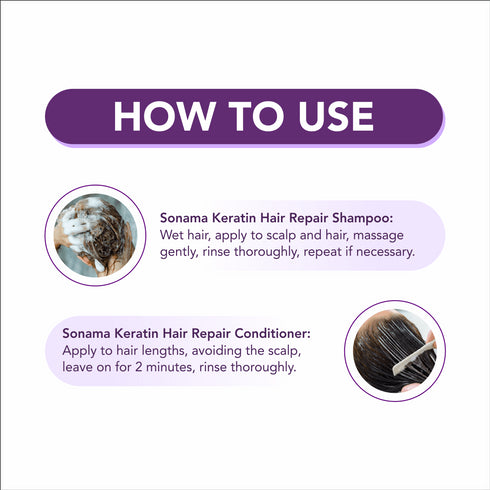 HOW TO USE

Sonama Keratin Hair Repair Shampoo:
Wet hair, apply to scalp and hair, massage gently, rinse thoroughly, repeat if necessary.

Sonama Keratin Hair Repair Conditioner:
Apply to hair lengths, avoiding the scalp, leave on for 2 minutes, rinse thoroughly.