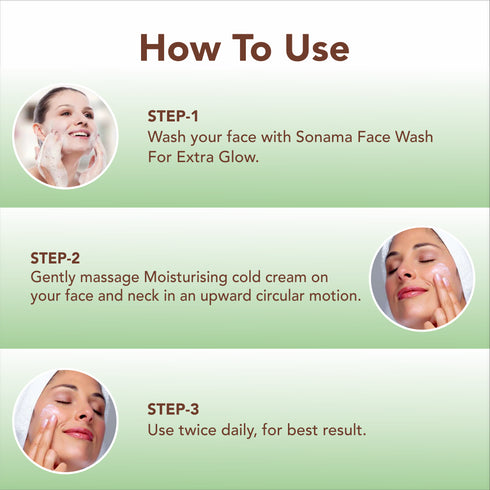 How To Use

STEP-1
Wash your face with Sonama Face Wash For Extra Glow.

STEP-2
Gently massage Moisturising cold cream on your face and neck in an upward circular motion.

STEP-3
Use twice daily, for best result.