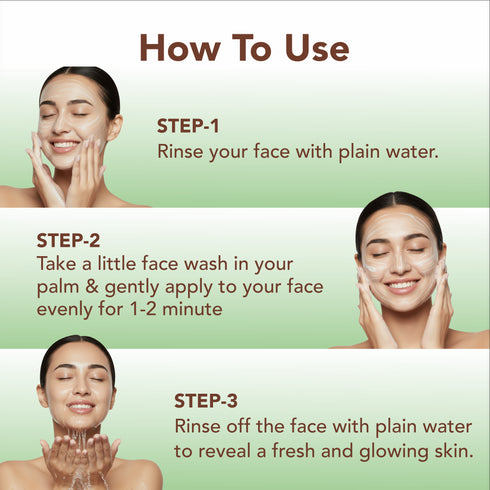 How To Use

STEP-1
Rinse your face with plain water.

STEP-2
Take a little face wash in your palm & gently apply to your face evenly for 1-2 minute

STEP-3
Rinse off the face with plain water to reveal a fresh and glowing skin.